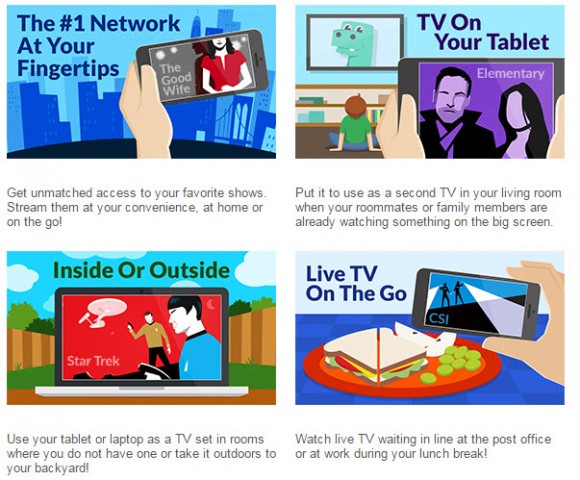 The #1 Network At Your Fingertips

The Good Wife

Get unmatched access to your favorite shows. Stream them at your convenience, at home or on the go!

TV On Your Tablet

Elementary

Put it to use as a second TV in your living room when your roommates or family members are already watching something on the big screen.

Inside Or Outside

Star Trek

Use your tablet or laptop as a TV set in rooms where you do not have one or take it outdoors to your backyard!

Live TV On The Go

CSI

Watch live TV waiting in line at the post office or at work during your lunch break!